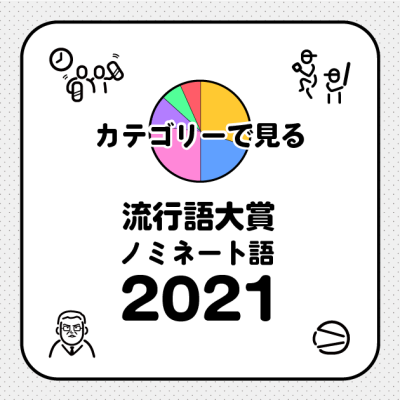 カテゴリーで見る

流行語大賞
ノミネート語
2021