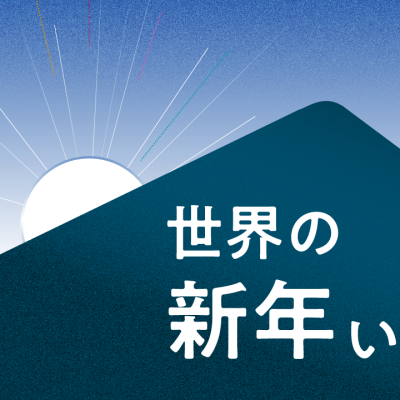 世界の
新年い